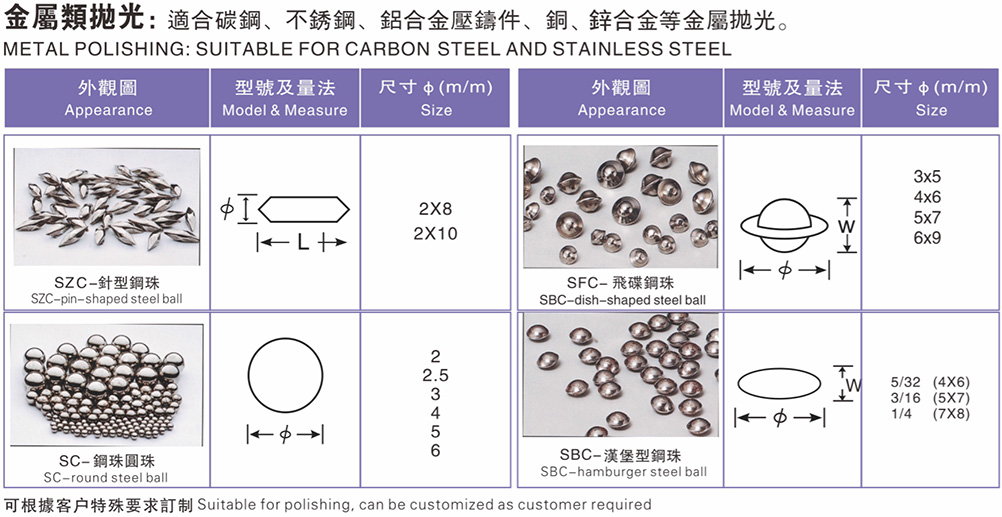 金屬類拋光：適合碳鋼、不銹鋼、鋁合金壓鑄件、銅、鋅合金等金屬拋光。
METAL POLISHING: SUITABLE FOR CARBON STEEL AND STAINLESS STEEL

| 外觀圖 Appearance | 型號及量法 Model & Measure | 尺寸 ϕ (m/m) Size |
|---|---|---|
| SZC-針型鋼珠 SZC-pin-shaped steel ball | ϕ L | 2X8 2X10 |
| SC-鋼珠圓珠 SC-round steel ball | ϕ | 2 2.5 3 4 5 6 |

| 外觀圖 Appearance | 型號及量法 Model & Measure | 尺寸 ϕ (m/m) Size |
|---|---|---|
| SFC-飛碟鋼珠 SBC-dish-shaped steel ball | W ϕ | 3x5 4x6 5x7 6x9 |
| SBC-漢堡型鋼珠 SBC-hamburger steel ball | W ϕ | 5/32 (4X6) 3/16 (5X7) 1/4 (7X8) |

可根據客户特殊要求訂制 Suitable for polishing, can be customized as customer required